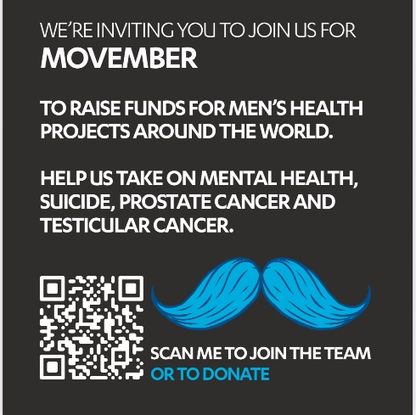 WE'RE INVITING YOU TO JOIN US FOR
MOVEMBER

TO RAISE FUNDS FOR MEN'S HEALTH PROJECTS AROUND THE WORLD.

HELP US TAKE ON MENTAL HEALTH, SUICIDE, PROSTATE CANCER AND TESTICULAR CANCER.

SCAN ME TO JOIN THE TEAM
OR TO DONATE